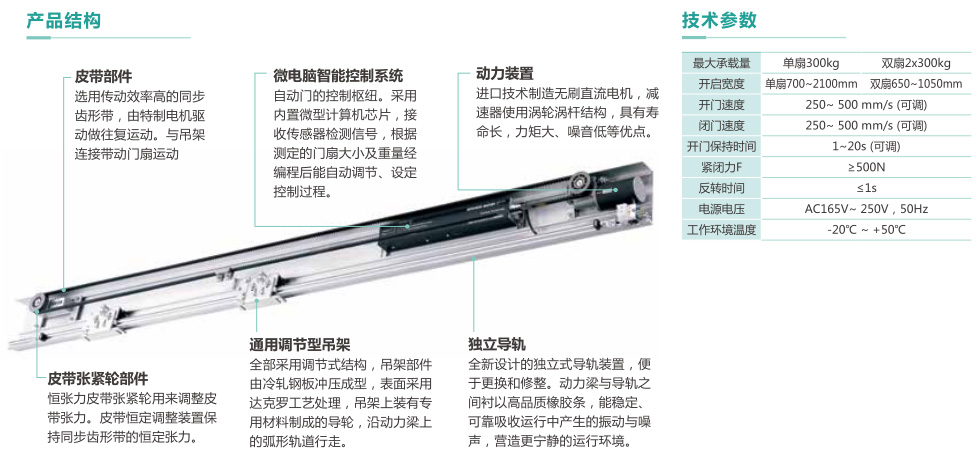 产品结构

皮带部件
选用传动效率高的同步齿形带，由特制电机驱动做往复运动。与吊架连接带动门扇运动

微电脑智能控制系统
自动门的控制枢纽。采用内置微型计算机芯片，接收传感器检测信号，根据测定的门扇大小及重量经编程后能自动调节、设定控制过程。

动力装置
进口技术制造无刷直流电机，减速器使用涡轮涡杆结构，具有寿命长，力矩大、噪音低等优点。

皮带张紧轮部件
恒张力皮带张紧轮用来调整皮带张力。皮带恒定调整装置保持同步齿形带的恒定张力。

通用调节型吊架
全部采用调节式结构，吊架部件由冷轧钢板冲压成型，表面采用达克罗工艺处理，吊架上装有专用材料制成的导轮，沿动力梁上的弧形轨道行走。

独立导轨
全新设计的独立式导轨装置，便于更换和修整。动力梁与导轨之间衬以高品质橡胶条，能稳定、可靠吸收运行中产生的振动与噪声，营造更宁静的运行环境。

技术参数

| 最大承载量 | 单扇300kg | 双扇2x300kg |
|---|---|---|
| 开启宽度 | 单扇700~2100mm | 双扇650~1050mm |
| 开门速度 | 250~ 500 mm/s (可调) | |
| 闭门速度 | 250~ 500 mm/s (可调) | |
| 开门保持时间 | 1~20s (可调) | |
| 紧闭力F | ≥500N | |
| 反转时间 | ≤1s | |
| 电源电压 | AC165V~ 250V，50Hz | |
| 工作环境温度 | -20℃ ~ +50℃ | |